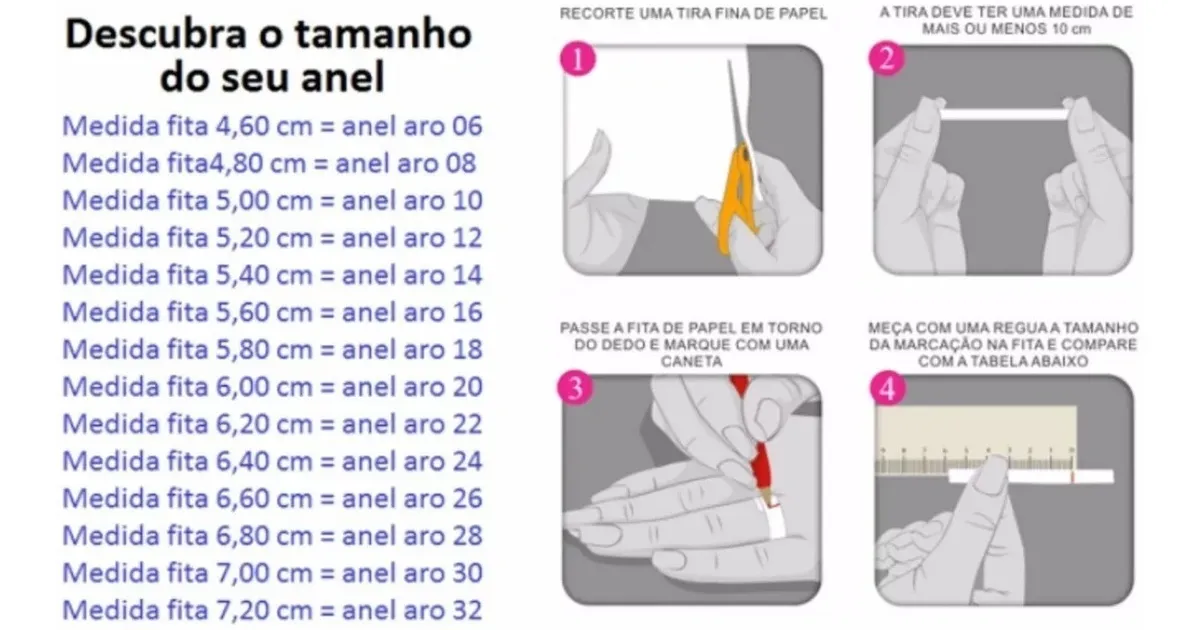 Descubra o tamanho do seu anel

Medida fita 4,60 cm = anel aro 06
Medida fita4,80 cm = anel aro 08
Medida fita 5,00 cm = anel aro 10
Medida fita 5,20 cm = anel aro 12
Medida fita 5,40 cm = anel aro 14
Medida fita 5,60 cm = anel aro 16
Medida fita 5,80 cm = anel aro 18
Medida fita 6,00 cm = anel aro 20
Medida fita 6,20 cm = anel aro 22
Medida fita 6,40 cm = anel aro 24
Medida fita 6,60 cm = anel aro 26
Medida fita 6,80 cm = anel aro 28
Medida fita 7,00 cm = anel aro 30
Medida fita 7,20 cm = anel aro 32

RECORTE UMA TIRA FINA DE PAPEL

1

A TIRA DEVE TER UMA MEDIDA DE MAIS OU MENOS 10 cm

2

PASSE A FITA DE PAPEL EM TORNO DO DEDO E MARQUE COM UMA CANETA

3

MEÇA COM UMA REGUA A TAMANHO DA MARCAÇÃO NA FITA E COMPARE COM A TABELA ABAIXO

4